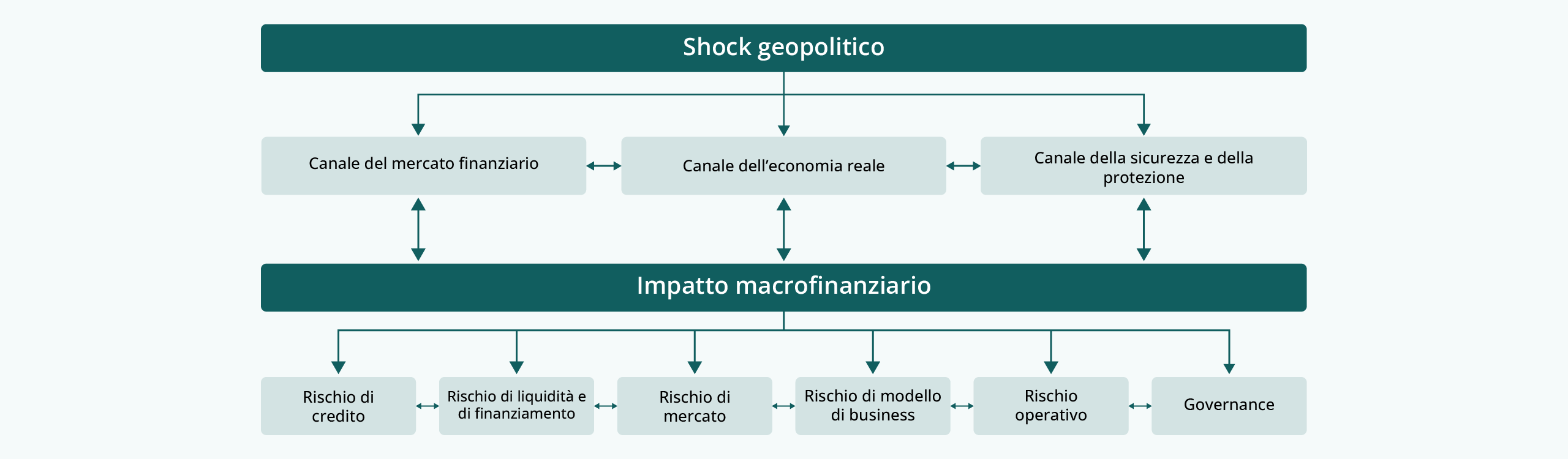 Shock geopolitico

Canale del mercato finanziario

Canale dell’economia reale

Canale della sicurezza e della protezione

Impatto macrofinanziario

Rischio di credito

Rischio di liquidità e di finanziamento

Rischio di mercato

Rischio di modello di business

Rischio operativo

Governance